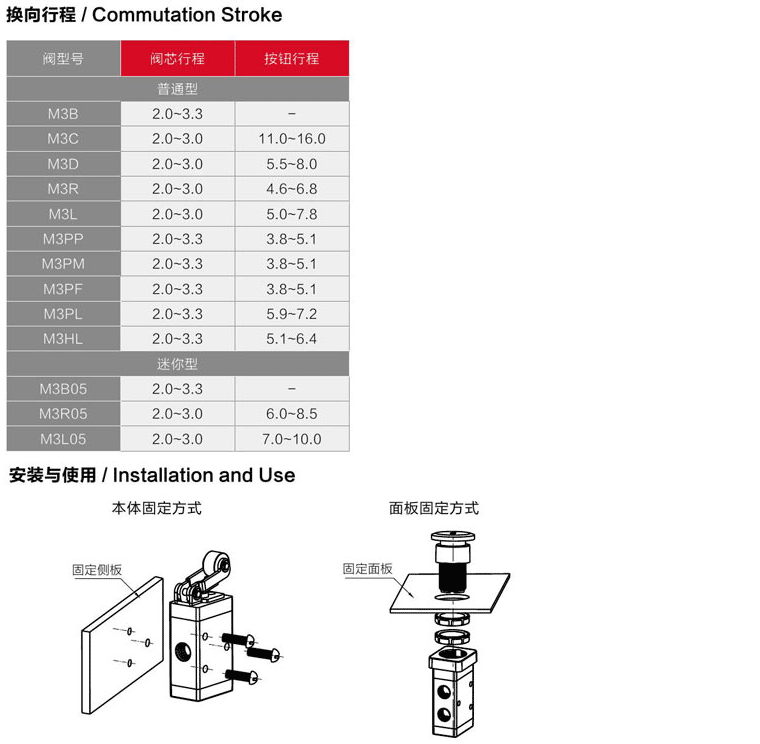 换向行程 / Commutation Stroke

| 阀型号 | 阀芯行程 | 按钮行程 |
|---|---|---|
| 普通型 | | |
| M3B | 2.0~3.3 | – |
| M3C | 2.0~3.0 | 11.0~16.0 |
| M3D | 2.0~3.0 | 5.5~8.0 |
| M3R | 2.0~3.0 | 4.6~6.8 |
| M3L | 2.0~3.0 | 5.0~7.8 |
| M3PP | 2.0~3.3 | 3.8~5.1 |
| M3PM | 2.0~3.3 | 3.8~5.1 |
| M3PF | 2.0~3.3 | 3.8~5.1 |
| M3PL | 2.0~3.3 | 5.9~7.2 |
| M3HL | 2.0~3.3 | 5.1~6.4 |
| 迷你型 | | |
| M3B05 | 2.0~3.3 | – |
| M3R05 | 2.0~3.0 | 6.0~8.5 |
| M3L05 | 2.0~3.0 | 7.0~10.0 |

安装与使用 / Installation and Use

本体固定方式

固定侧板

面板固定方式

固定面板